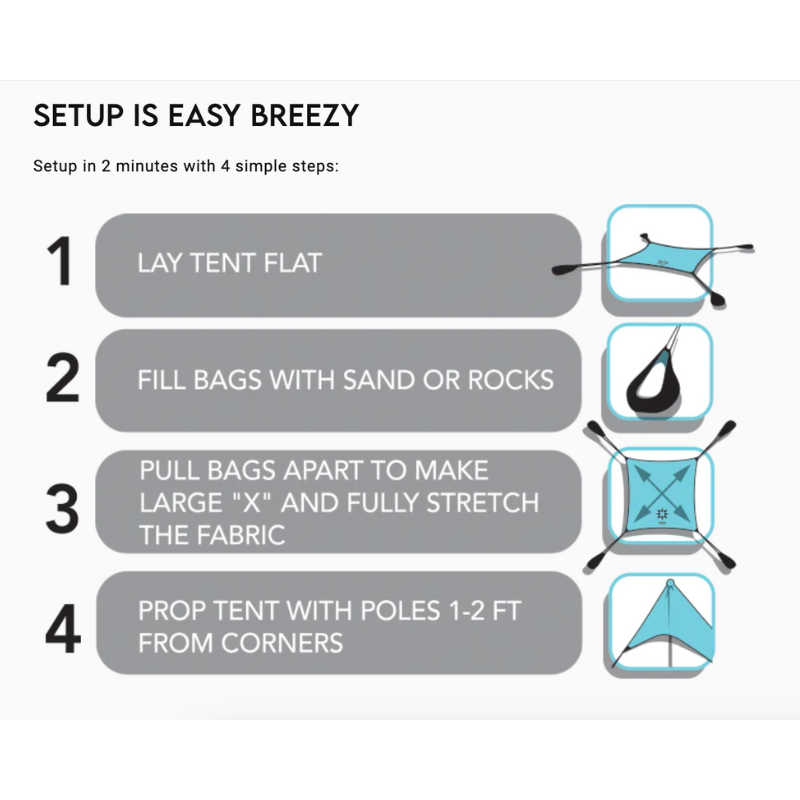 SETUP IS EASY BREEZY

Setup in 2 minutes with 4 simple steps:

1 LAY TENT FLAT

2 FILL BAGS WITH SAND OR ROCKS

3 PULL BAGS APART TO MAKE LARGE "X" AND FULLY STRETCH THE FABRIC

4 PROP TENT WITH POLES 1-2 FT FROM CORNERS